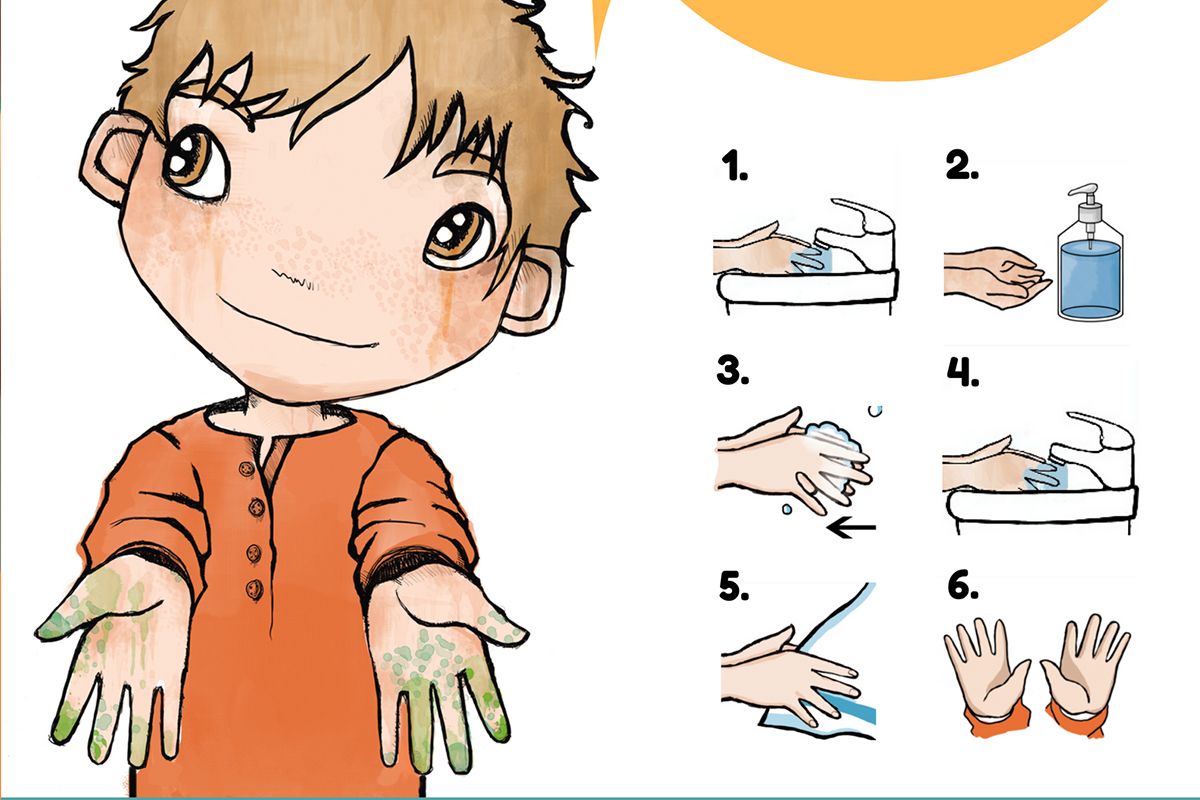 1.

2.

3.

4.

5.

6.