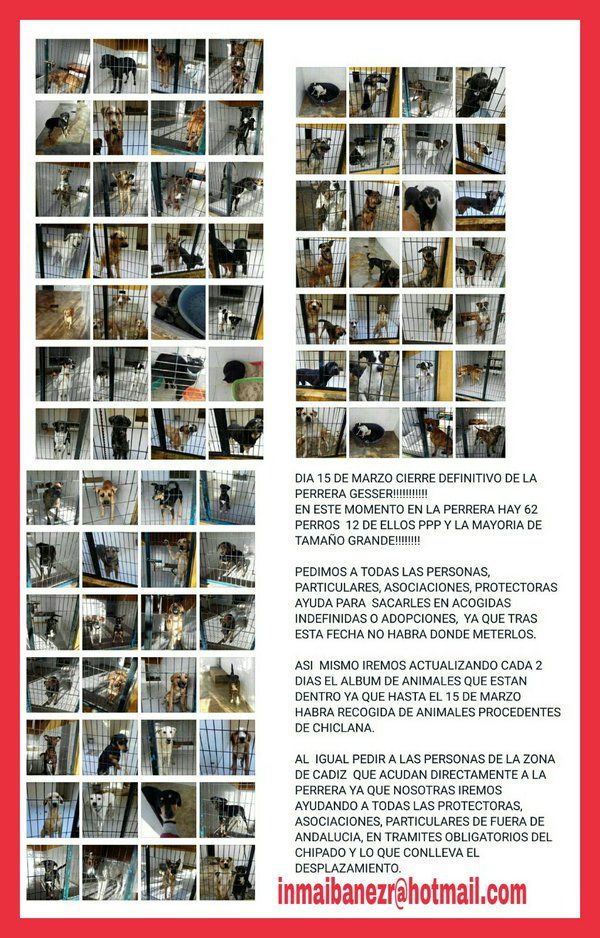 DIA 15 DE MARZO CIERRE DEFINITIVO DE LA PERRERA GESSER!!!!!!!!!!!
EN ESTE MOMENTO EN LA PERRERA HAY 62 PERROS 12 DE ELLOS PPP Y LA MAYORIA DE TAMAÑO GRANDE!!!!!!!!

PEDIMOS A TODAS LAS PERSONAS, PARTICULARES, ASOCIACIONES, PROTECTORAS AYUDA PARA SACARLES EN ACOGIDAS INDEFINIDAS O ADOPCIONES, YA QUE TRAS ESTA FECHA NO HABRA DONDE METERLOS.

ASI MISMO IREMOS ACTUALIZANDO CADA 2 DIAS EL ALBUM DE ANIMALES QUE ESTAN DENTRO YA QUE HASTA EL 15 DE MARZO HABRA RECOGIDA DE ANIMALES PROCEDENTES DE CHICLANA.

AL IGUAL PEDIR A LAS PERSONAS DE LA ZONA DE CADIZ QUE ACUDAN DIRECTAMENTE A LA PERRERA YA QUE NOSOTRAS IREMOS AYUDANDO A TODAS LAS PROTECTORAS, ASOCIACIONES, PARTICULARES DE FUERA DE ANDALUCIA, EN TRAMITES OBLIGATORIOS DEL CHIPADO Y LO QUE CONLLEVA EL DESPLAZAMIENTO.

inmaibanezr@hotmail.com