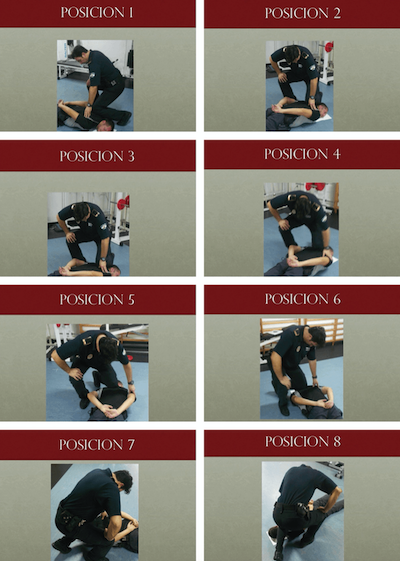 POSICION 1

POSICION 2

POSICION 3

POSICION 4

POSICION 5

POSICION 6

POSICION 7

POSICION 8